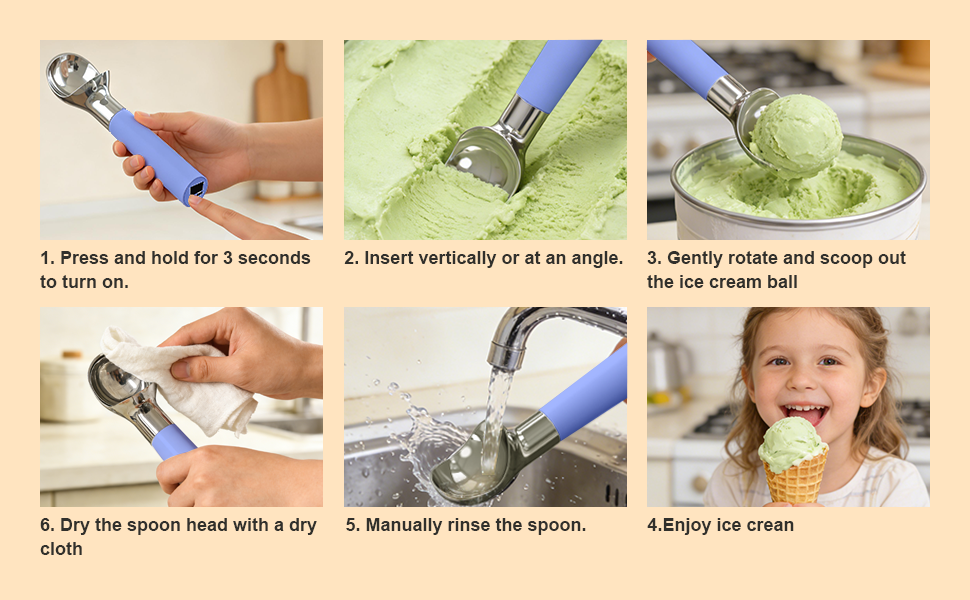 1. Press and hold for 3 seconds to turn on.

2. Insert vertically or at an angle.

3. Gently rotate and scoop out the ice cream ball

6. Dry the spoon head with a dry cloth

5. Manually rinse the spoon.

4.Enjoy ice crean